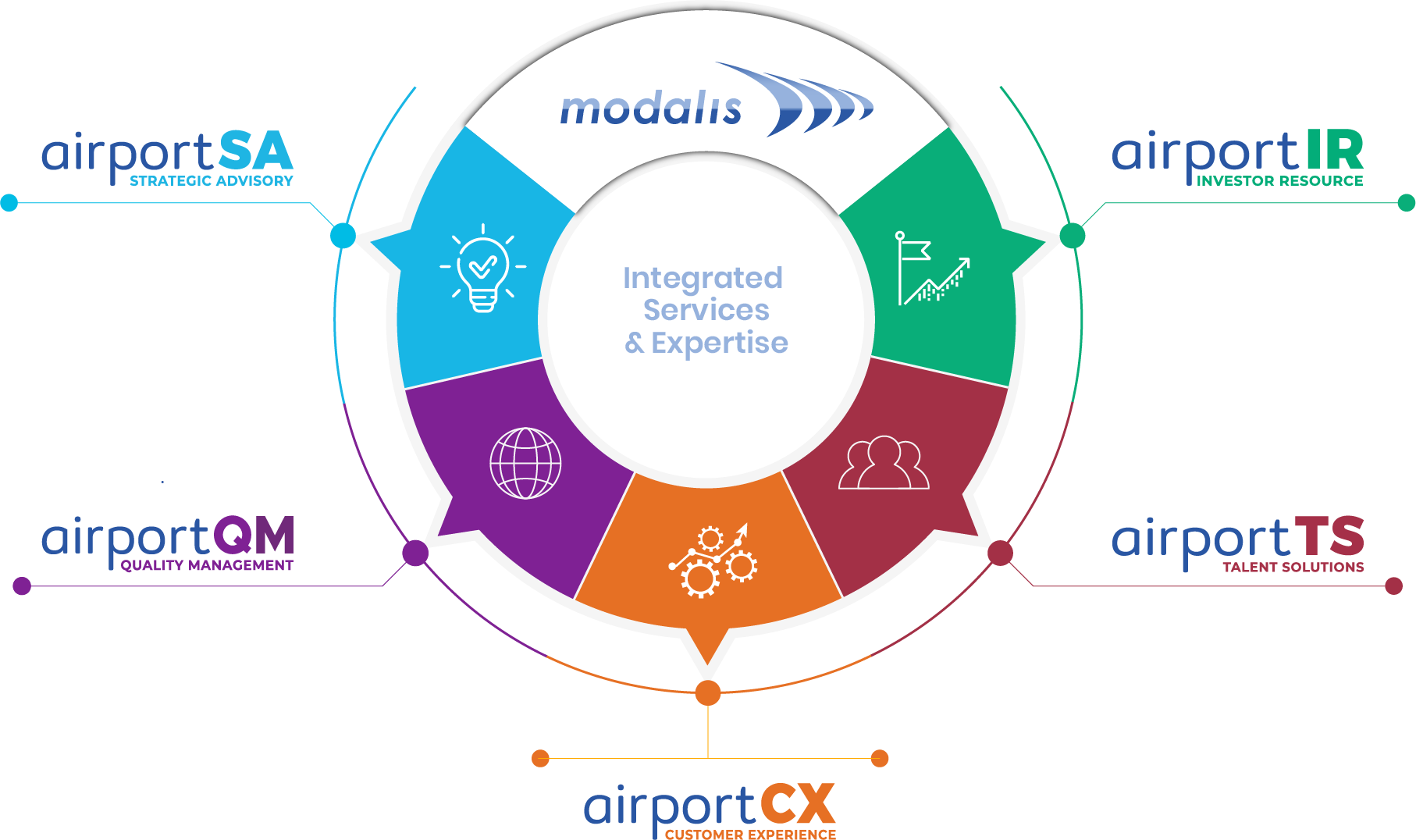 modalis

airportSA
STRATEGIC ADVISORY

airportIR
INVESTOR RESOURCE

Integrated Services & Expertise

airportQM
QUALITY MANAGEMENT

airportTS
TALENT SOLUTIONS

airportCX
CUSTOMER EXPERIENCE